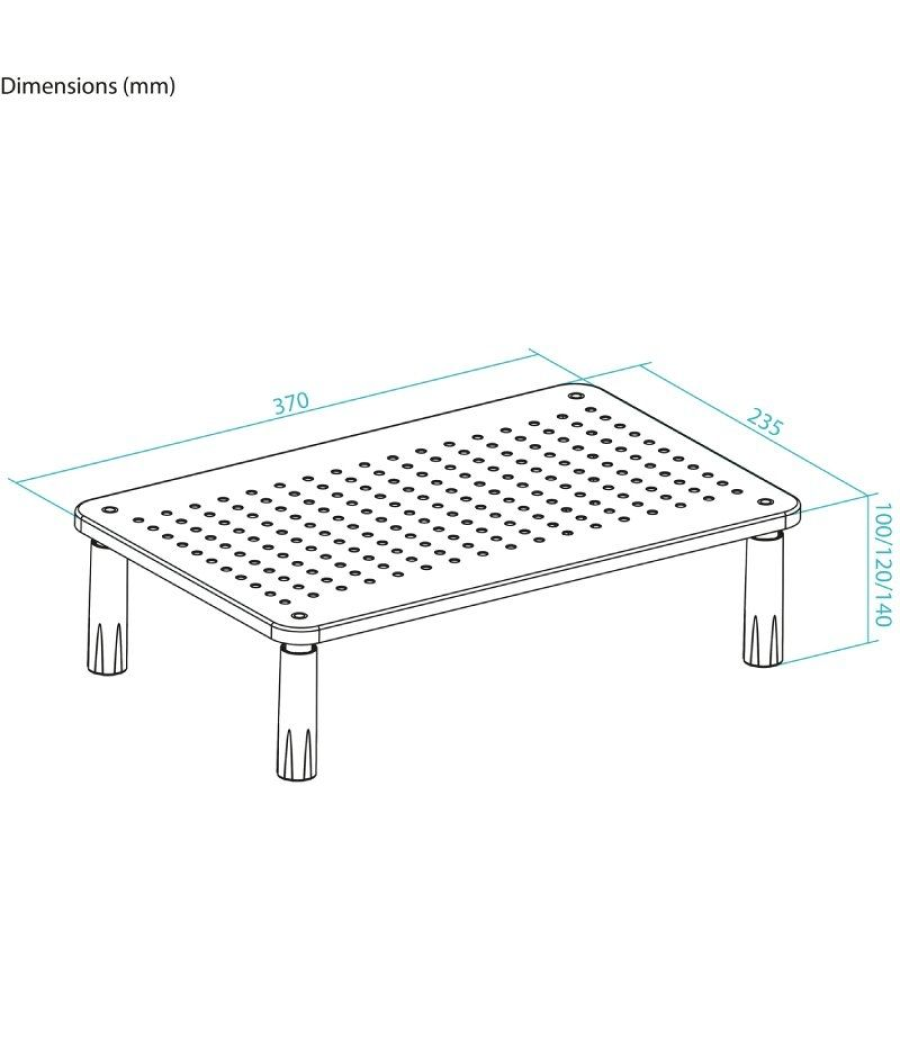 Dimensions (mm)

370

235

100/120/140