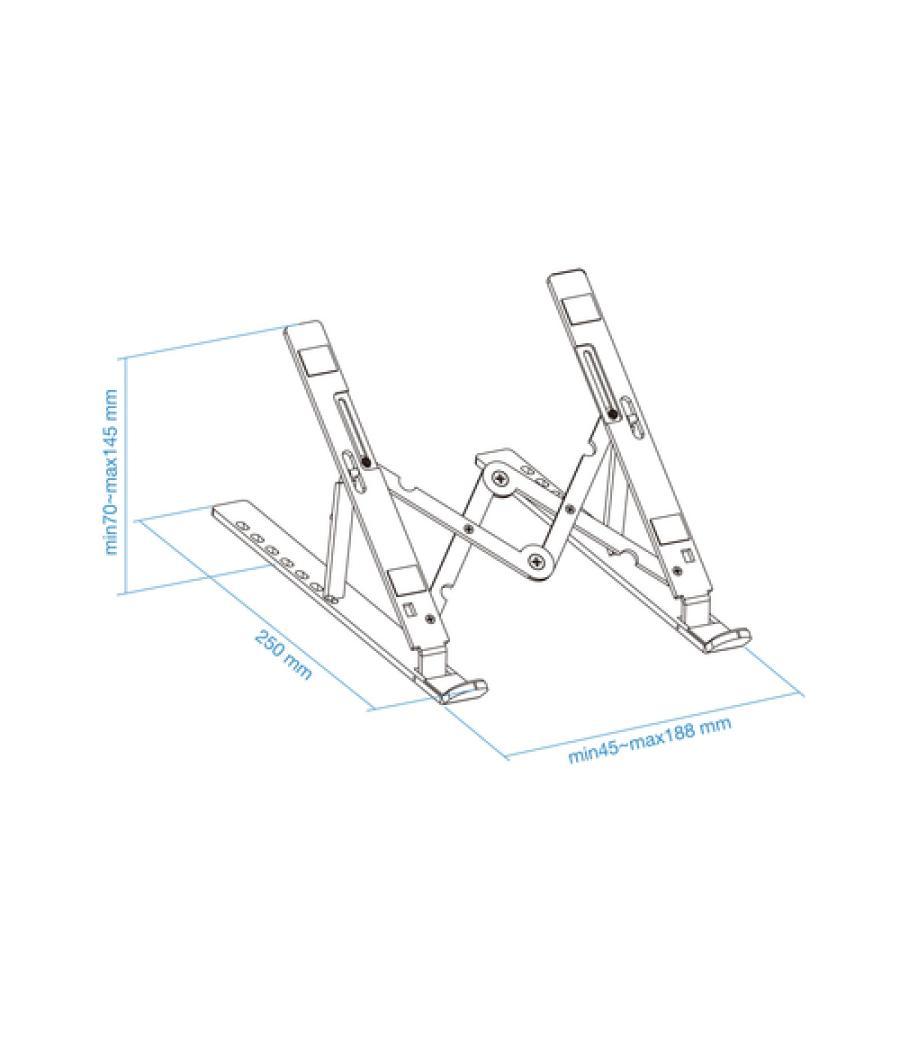 min70~max145 mm

250 mm

min45~max188 mm